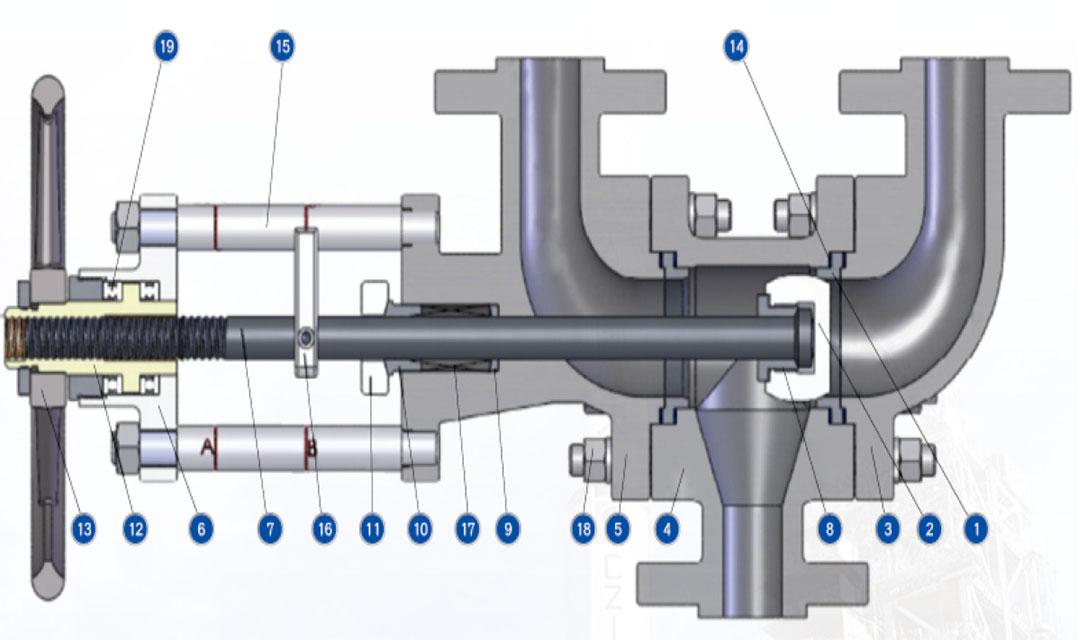 19
15
14
A
B
13
12
6
7
16
11
10
17
9
18
5
4
8
3
2
1